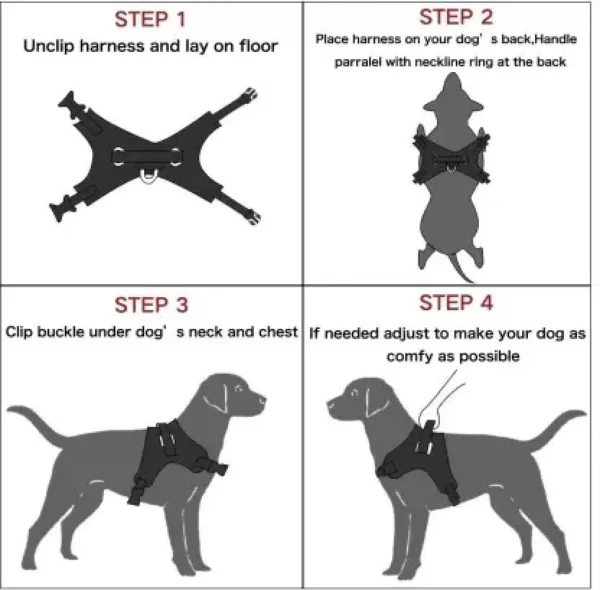 STEP 1

Unclip harness and lay on floor

STEP 2

Place harness on your dog' s back,Handle parralel with neckline ring at the back

STEP 3

Clip buckle under dog' s neck and chest

STEP 4

If needed adjust to make your dog as comfy as possible